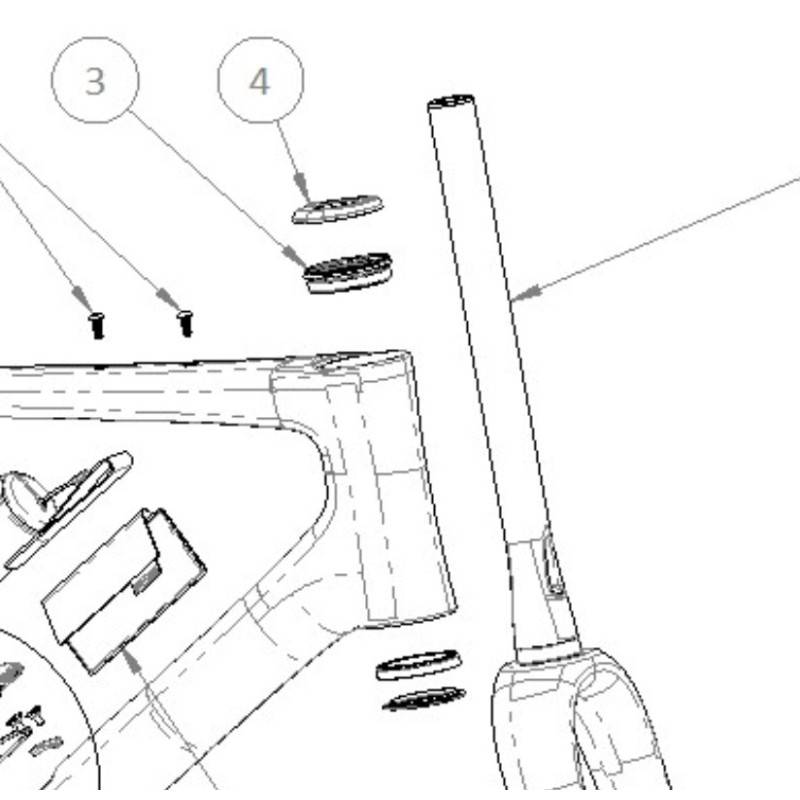 3

4